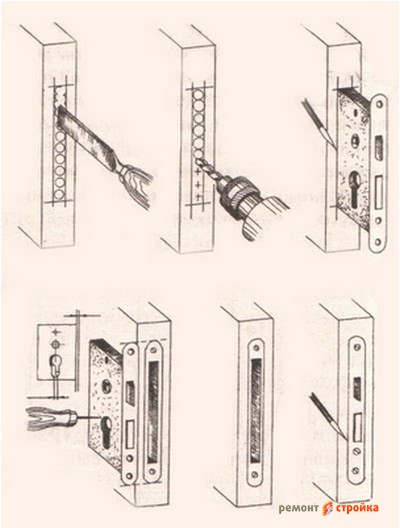 ремонт стройка